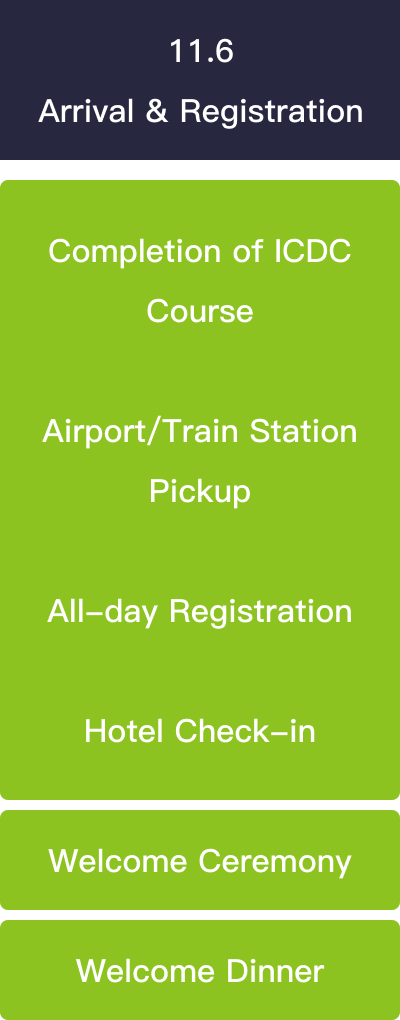 11.6
Arrival & Registration

Completion of ICDC Course

Airport/Train Station Pickup

All-day Registration

Hotel Check-in

Welcome Ceremony

Welcome Dinner